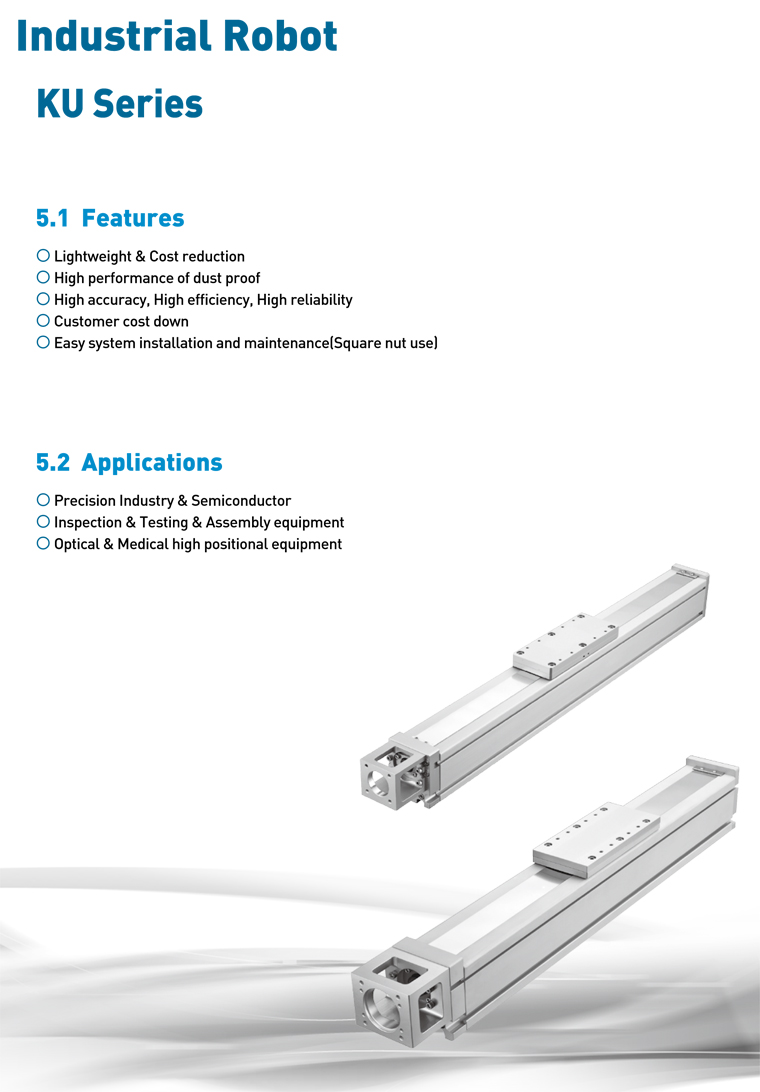 Industrial Robot

KU Series

5.1 Features

○ Lightweight & Cost reduction
○ High performance of dust proof
○ High accuracy, High efficiency, High reliability
○ Customer cost down
○ Easy system installation and maintenance(Square nut use)

5.2 Applications

○ Precision Industry & Semiconductor
○ Inspection & Testing & Assembly equipment
○ Optical & Medical high positional equipment